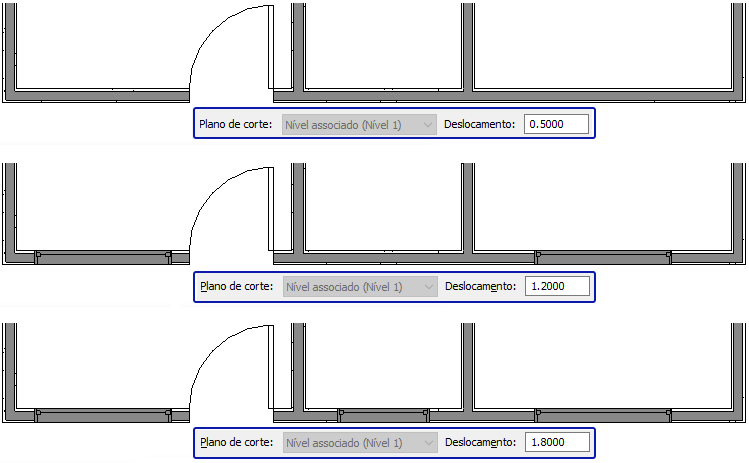 Plano de corte: Nível associado (Nível 1) Deslocamento: 0.5000

Plano de corte: Nível associado (Nível 1) Deslocamento: 1.2000

Plano de corte: Nível associado (Nível 1) Deslocamento: 1.8000