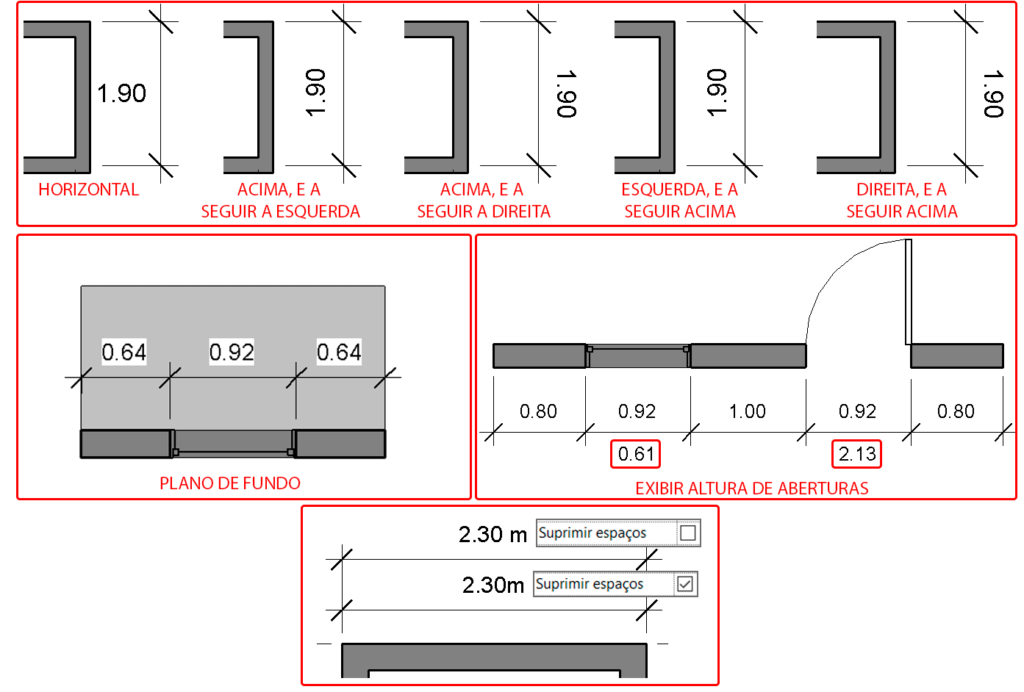 1.90
HORIZONTAL

1.90
ACIMA, E A SEGUIR A ESQUERDA

1.90
ACIMA, E A SEGUIR A DIREITA

1.90
ESQUERDA, E A SEGUIR ACIMA

1.90
DIREITA, E A SEGUIR ACIMA

0.64 0.92 0.64
PLANO DE FUNDO

0.80 0.92 1.00 0.92 0.80
0.61 2.13
EXIBIR ALTURA DE ABERTURAS

2.30 m Suprimir espaços
2.30m Suprimir espaços