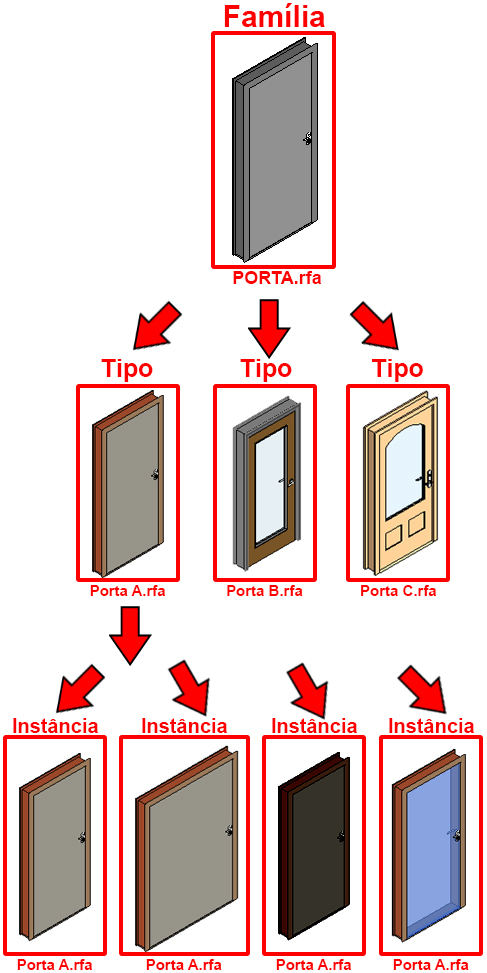 Família

PORTA.rfa

Tipo
Tipo
Tipo

Porta A.rfa
Porta B.rfa
Porta C.rfa

Instância
Instância
Instância
Instância

Porta A.rfa
Porta A.rfa
Porta A.rfa
Porta A.rfa