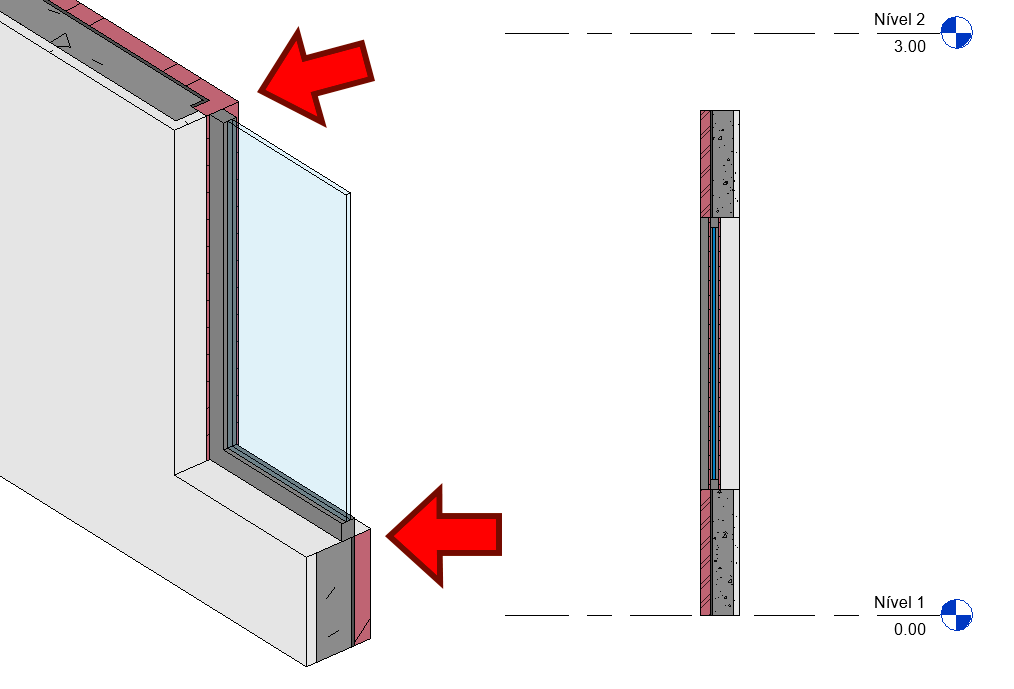 Nível 2
3.00

Nível 1
0.00