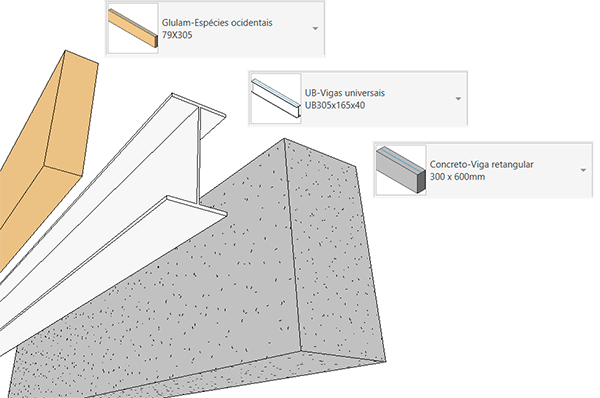 Glulam-Espécies ocidentais
79X305

UB-Vigas universais
UB305x165x40

Concreto-Viga retangular
300 x 600mm